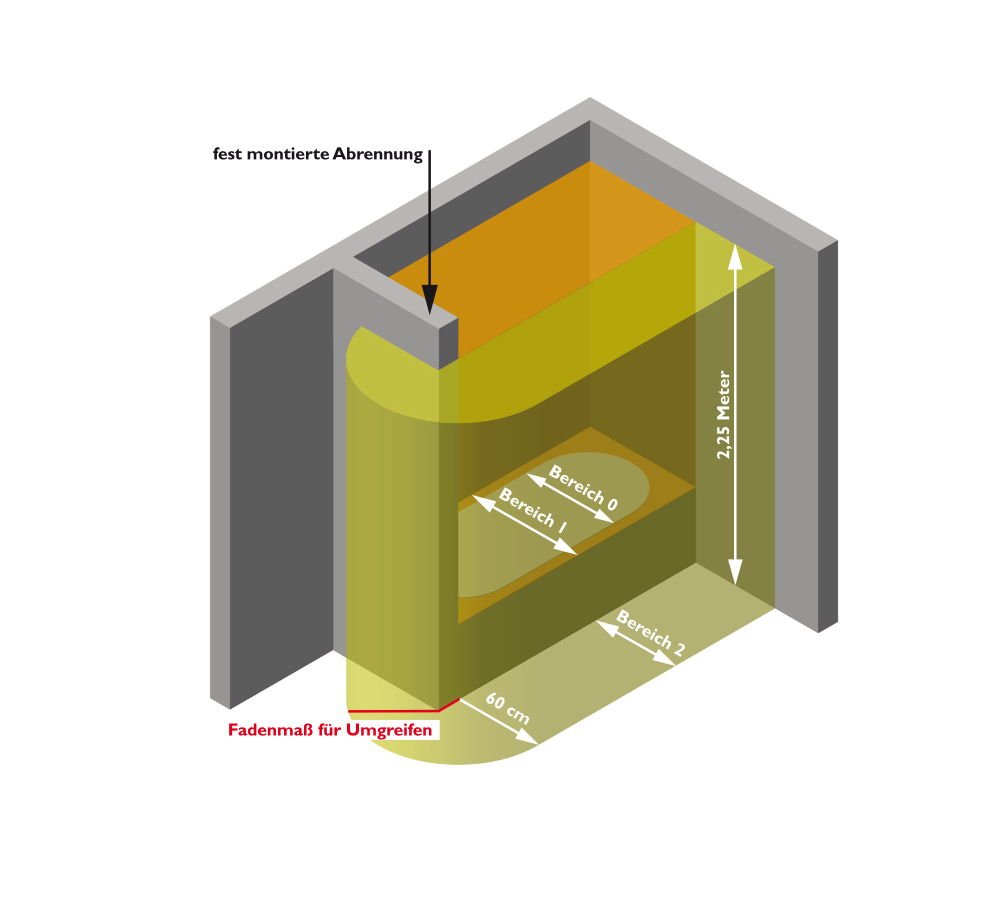 fest montierte Abrennung

2,25 Meter

Bereich 0

Bereich 1

Bereich 2

60 cm

Fadenmaß für Umgreifen